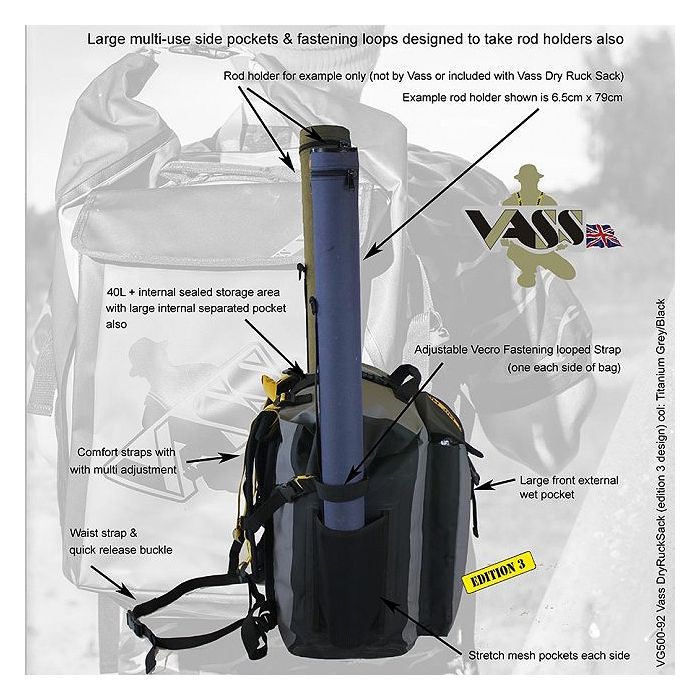 Large multi-use side pockets & fastening loops designed to take rod holders also

Rod holder for example only (not by Vass or included with Vass Dry Ruck Sack)

Example rod holder shown is 6.5cm x 79cm

VASS

40L + internal sealed storage area with large internal separated pocket also

Adjustable Vecro Fastening looped Strap (one each side of bag)

Comfort straps with with multi adjustment

Large front external wet pocket

Waist strap & quick release buckle

EDITION 3

Stretch mesh pockets each side

VG500-92 Vass DryRuckSack (edition 3 design) col: Titanium Grey/Black